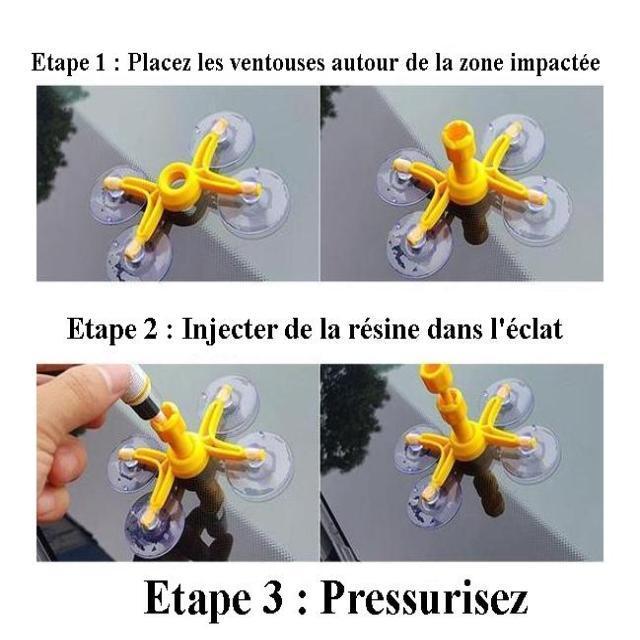 Etape 1 : Placez les ventouses autour de la zone impactée

Etape 2 : Injecter de la résine dans l'éclat

Etape 3 : Pressurisez