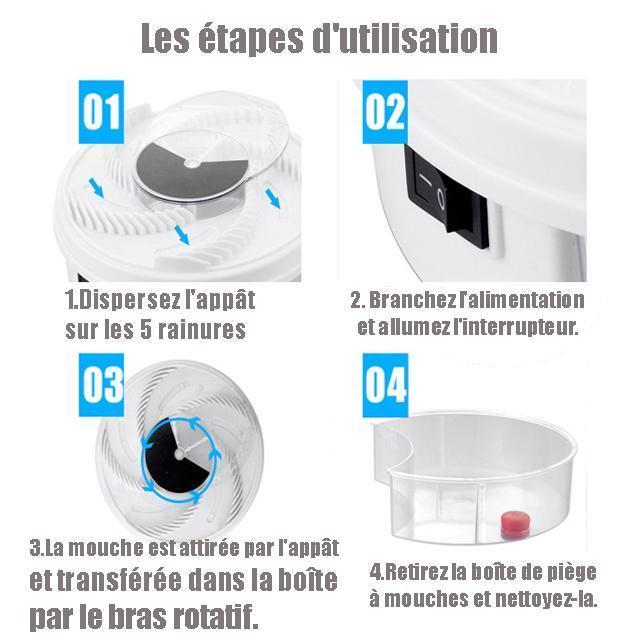 Les étapes d'utilisation

01

1.Dispersez l'appât sur les 5 rainures

02

2. Branchez l'alimentation et allumez l'interrupteur.

03

3.La mouche est attirée par l'appât et transférée dans la boîte par le bras rotatif.

04

4.Retirez la boîte de piège à mouches et nettoyez-la.