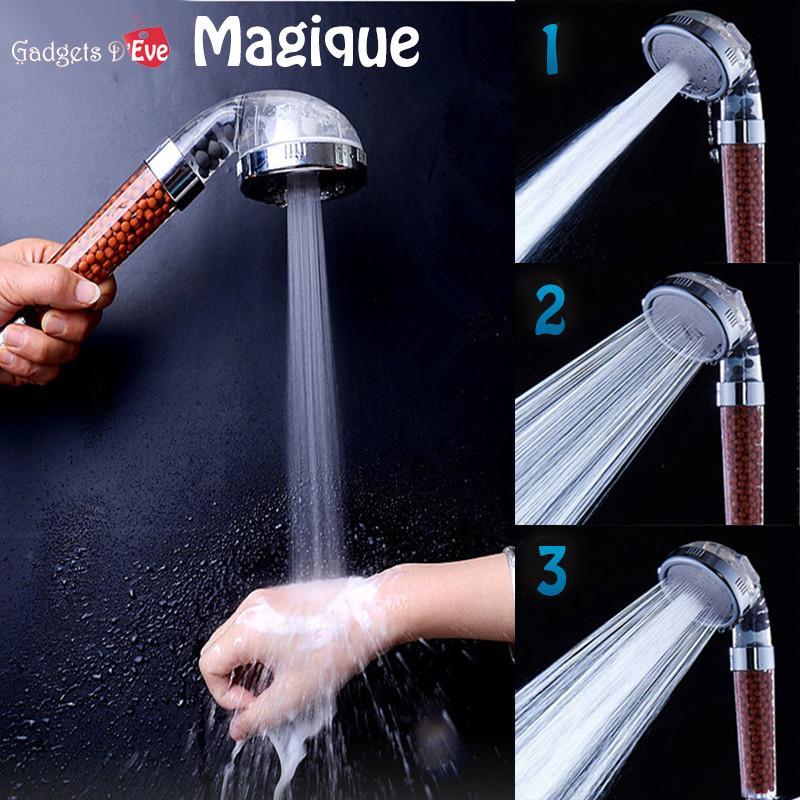 Gadgets D'Eve

Magique

1

2

3