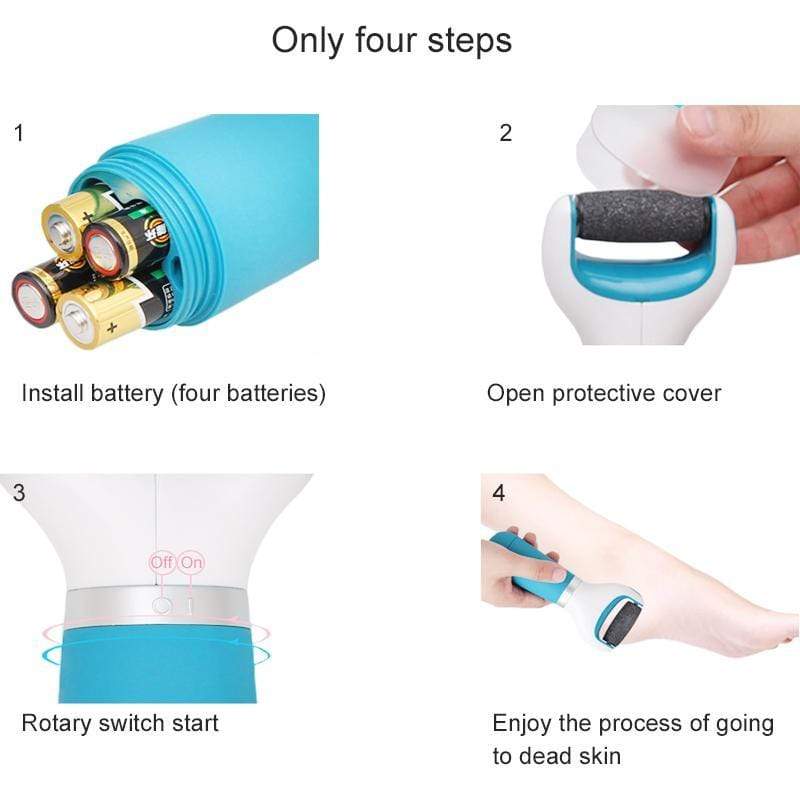 Only four steps

1

Install battery (four batteries)

2

Open protective cover

3

Off On

Rotary switch start

4

Enjoy the process of going to dead skin